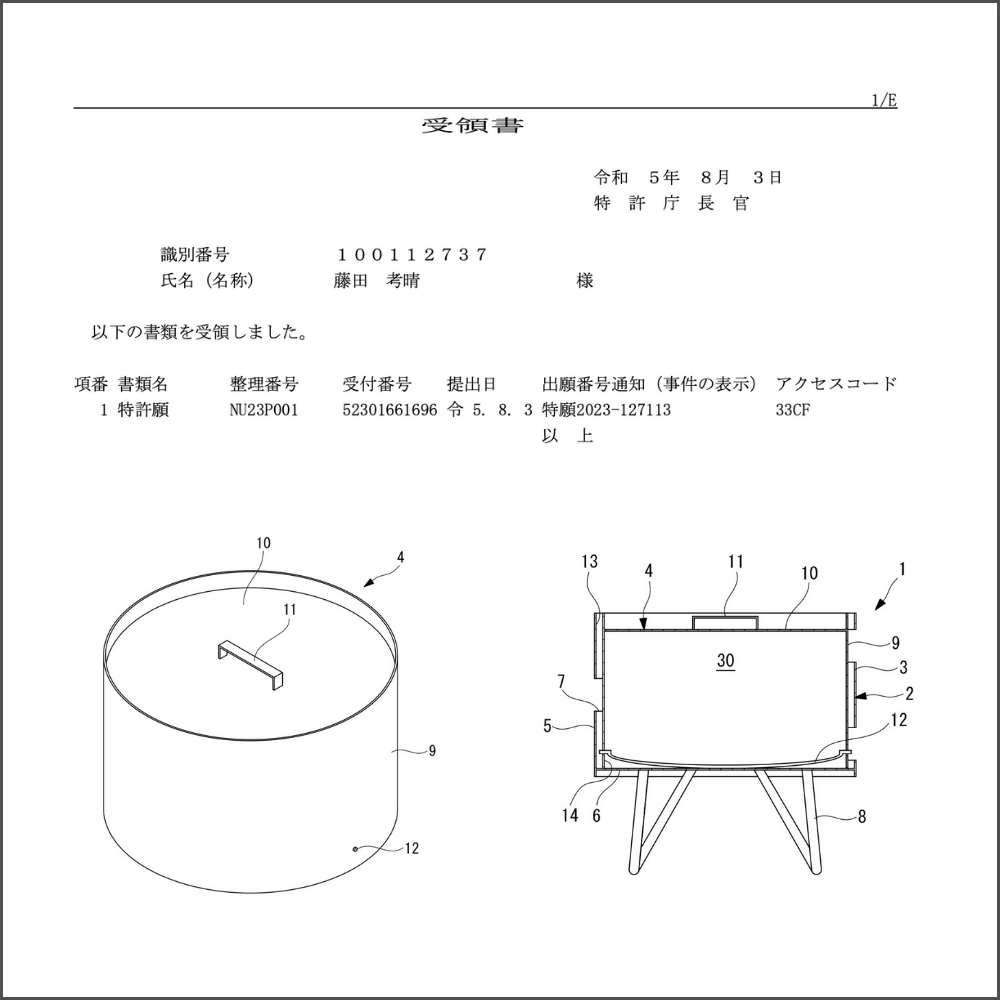 1/E

受領書

令和　5年　8月　3日
特 許 庁 長 官

識別番号　　　　　100112737
氏名（名称）　　　藤田　考晴　　　　　　様

以下の書類を受領しました。

| 項番 | 書類名 | 整理番号 | 受付番号 | 提出日 | 出願番号通知（事件の表示） | アクセスコード |
|---|---|---|---|---|---|---|
| 1 | 特許願 | NU23P001 | 52301661696 | 令 5. 8. 3 | 特願2023-127113 | 33CF |

以　上

10
4
11
9
12

13
4
11
10
1
30
9
3
2
7
5
12
14
6
8